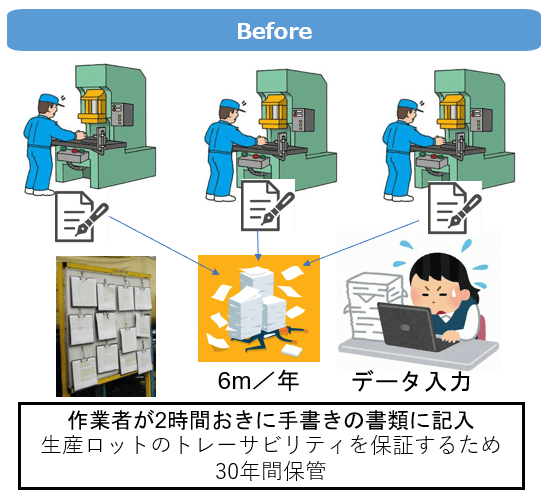 Before

6m／年

データ入力

作業者が2時間おきに手書きの書類に記入
生産ロットのトレーサビリティを保証するため
30年間保管